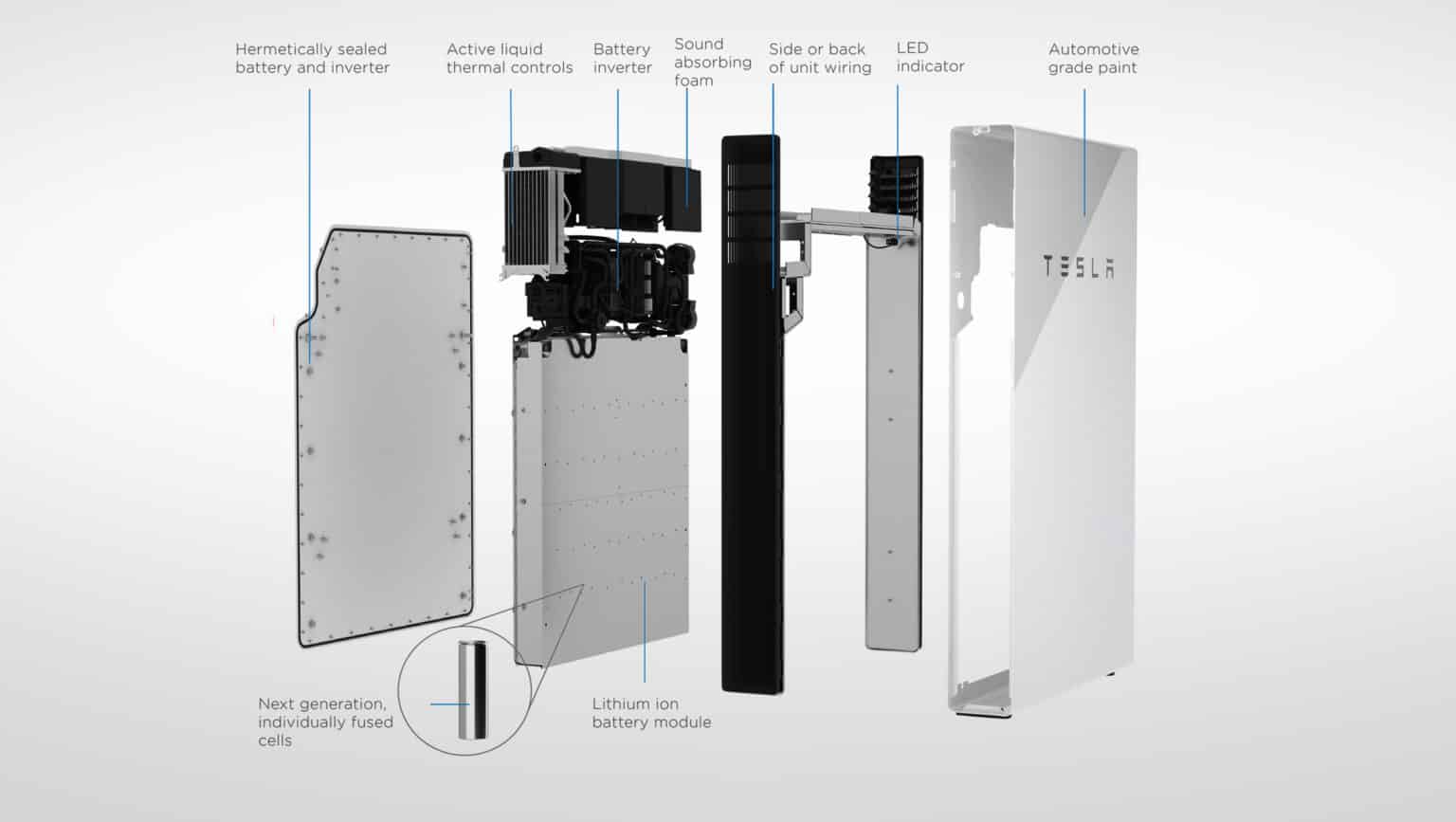 Hermetically sealed battery and inverter

Active liquid thermal controls

Battery inverter

Sound absorbing foam

Side or back of unit wiring

LED indicator

Automotive grade paint

TESLA

Next generation, individually fused cells

Lithium ion battery module